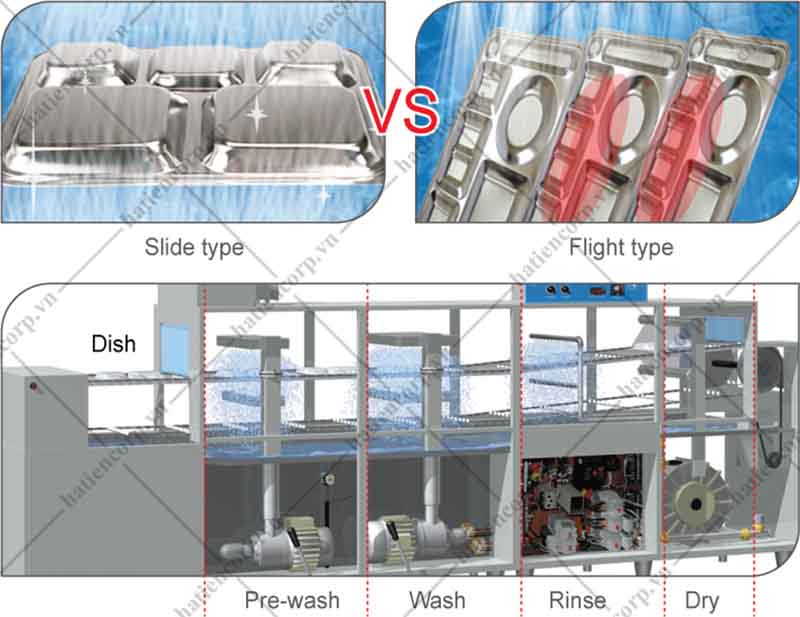 VS

Slide type

Flight type

Dish

Pre-wash

Wash

Rinse

Dry

hatiencorp.vn