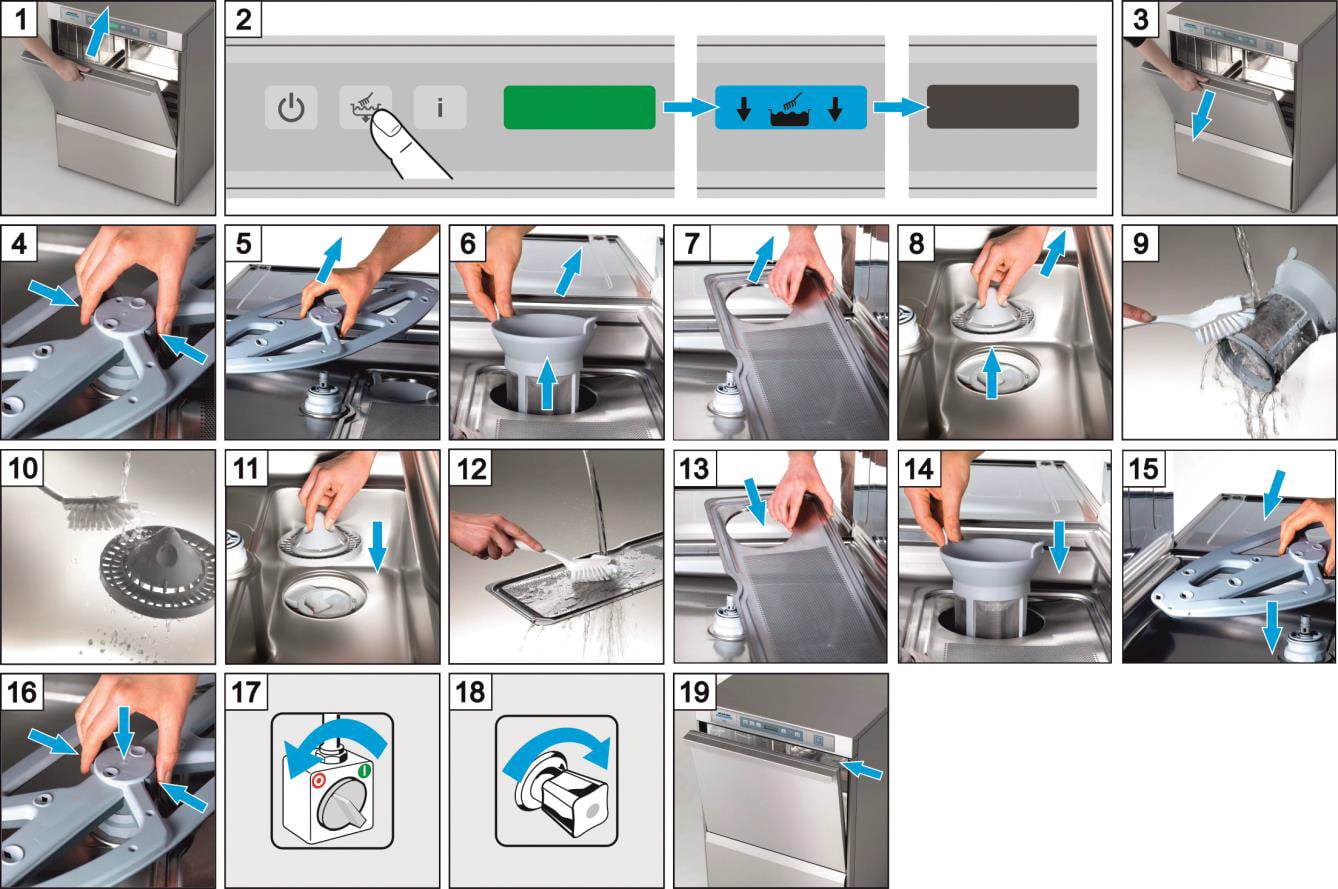 1
2
i
3
4
5
6
7
8
9
10
11
12
13
14
15
16
17
18
19